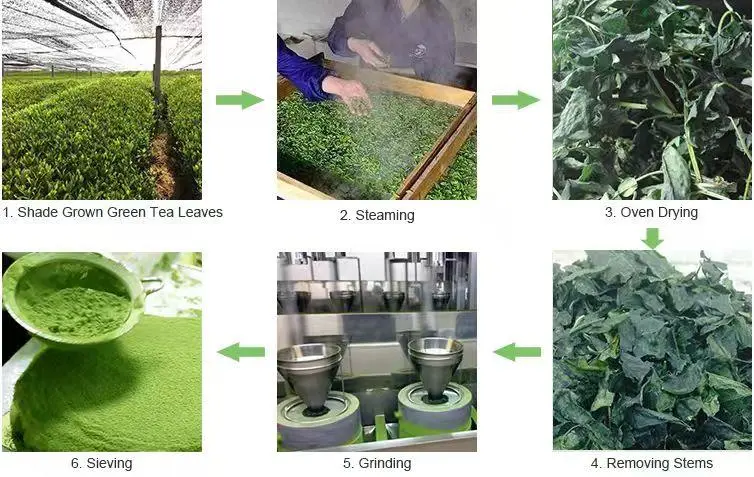 1. Shade Grown Green Tea Leaves

2. Steaming

3. Oven Drying

4. Removing Stems

5. Grinding

6. Sieving